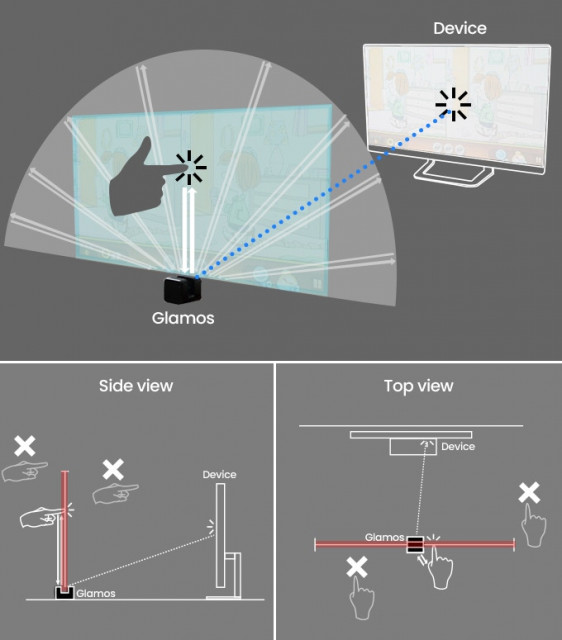 Device

Glamos

Side view

Device

Glamos

Top view

Device

Glamos